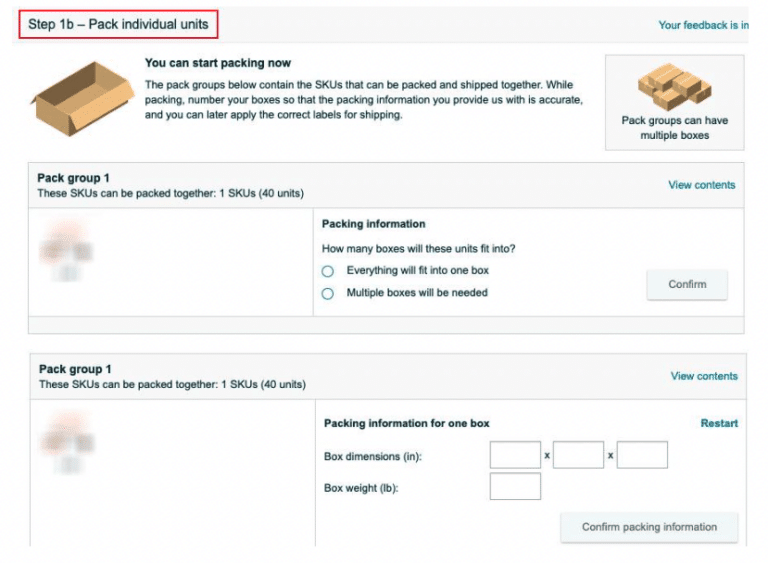 Step 1b – Pack individual units

Your feedback is in

You can start packing now

The pack groups below contain the SKUs that can be packed and shipped together. While packing, number your boxes so that the packing information you provide us with is accurate, and you can later apply the correct labels for shipping.

Pack groups can have multiple boxes

Pack group 1
These SKUs can be packed together: 1 SKUs (40 units)

View contents

Packing information

How many boxes will these units fit into?

Everything will fit into one box

Multiple boxes will be needed

Confirm

Pack group 1
These SKUs can be packed together: 1 SKUs (40 units)

View contents

Packing information for one box

Restart

Box dimensions (in): x x

Box weight (lb):

Confirm packing information